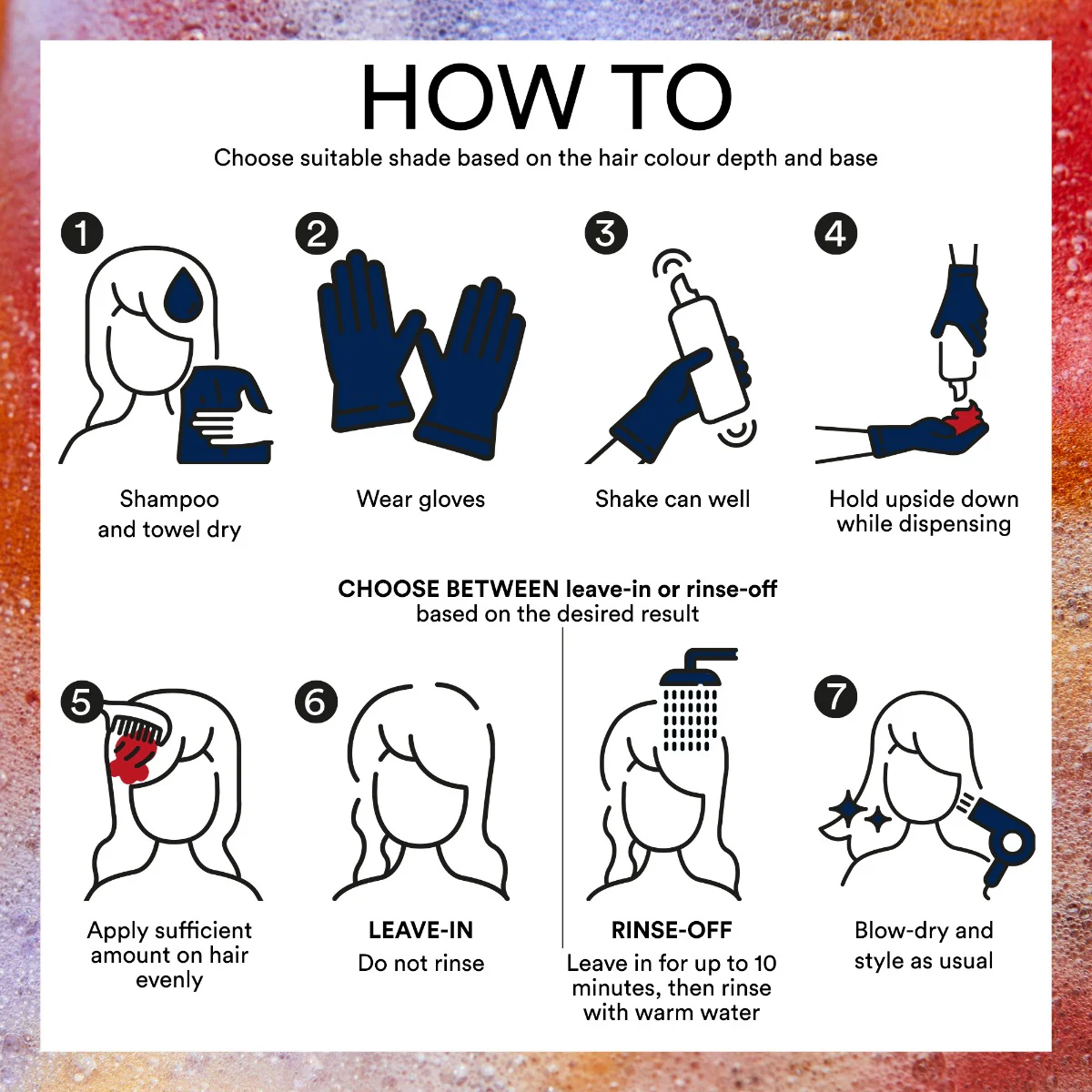 HOW TO

Choose suitable shade based on the hair colour depth and base

1
Shampoo and towel dry

2
Wear gloves

3
Shake can well

4
Hold upside down while dispensing

CHOOSE BETWEEN leave-in or rinse-off
based on the desired result

5
Apply sufficient amount on hair evenly

6
LEAVE-IN
Do not rinse

RINSE-OFF
Leave in for up to 10 minutes, then rinse with warm water

7
Blow-dry and style as usual